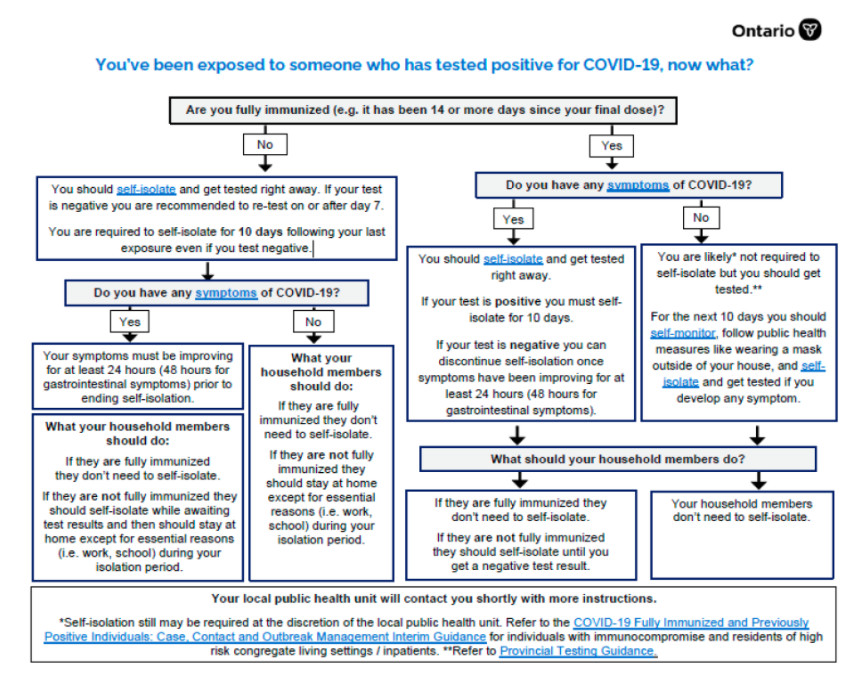 Ontario

You've been exposed to someone who has tested positive for COVID-19, now what?

Are you fully immunized (e.g. it has been 14 or more days since your final dose)?

No

You should self-isolate and get tested right away. If your test is negative you are recommended to re-test on or after day 7.

You are required to self-isolate for 10 days following your last exposure even if you test negative.

Do you have any symptoms of COVID-19?

Yes

Your symptoms must be improving for at least 24 hours (48 hours for gastrointestinal symptoms) prior to ending self-isolation.

What your household members should do:

If they are fully immunized they don't need to self-isolate.

If they are not fully immunized they should self-isolate while awaiting test results and then should stay at home except for essential reasons (i.e. work, school) during your isolation period.

No

What your household members should do:

If they are fully immunized they don't need to self-isolate.

If they are not fully immunized they should stay at home except for essential reasons (i.e. work, school) during your isolation period.

Yes

Do you have any symptoms of COVID-19?

Yes

You should self-isolate and get tested right away.

If your test is positive you must self-isolate for 10 days.

If your test is negative you can discontinue self-isolation once symptoms have been improving for at least 24 hours (48 hours for gastrointestinal symptoms).

No

You are likely* not required to self-isolate but you should get tested.**

For the next 10 days you should self-monitor, follow public health measures like wearing a mask outside of your house, and self-isolate and get tested if you develop any symptom.

What should your household members do?

If they are fully immunized they don't need to self-isolate.

If they are not fully immunized they should self-isolate until you get a negative test result.

Your household members don't need to self-isolate.

Your local public health unit will contact you shortly with more instructions.

*Self-isolation still may be required at the discretion of the local public health unit. Refer to the COVID-19 Fully Immunized and Previously Positive Individuals: Case, Contact and Outbreak Management Interim Guidance for individuals with immunocompromise and residents of high risk congregate living settings / inpatients. **Refer to Provincial Testing Guidance.